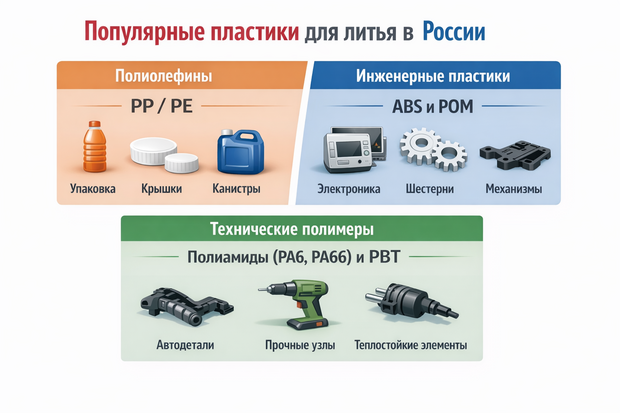 Популярные пластики для литья в России

Полиолефины

PP / PE

Упаковка Крышки Канистры

Инженерные пластики

ABS и POM

Электроника Шестерни Механизмы

Технические полимеры

Полиамиды (PA6, PA66) и PBT

Автодетали Прочные узлы Теплостойкие элементы