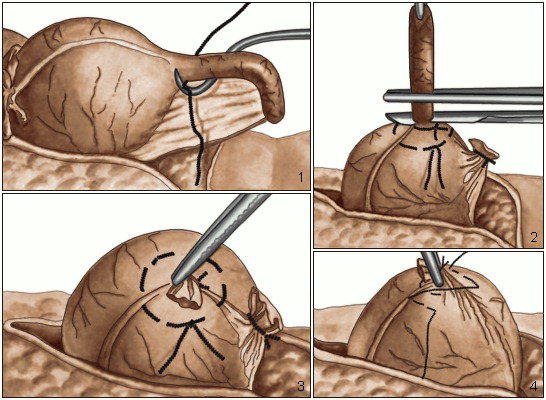 1

2

3

4